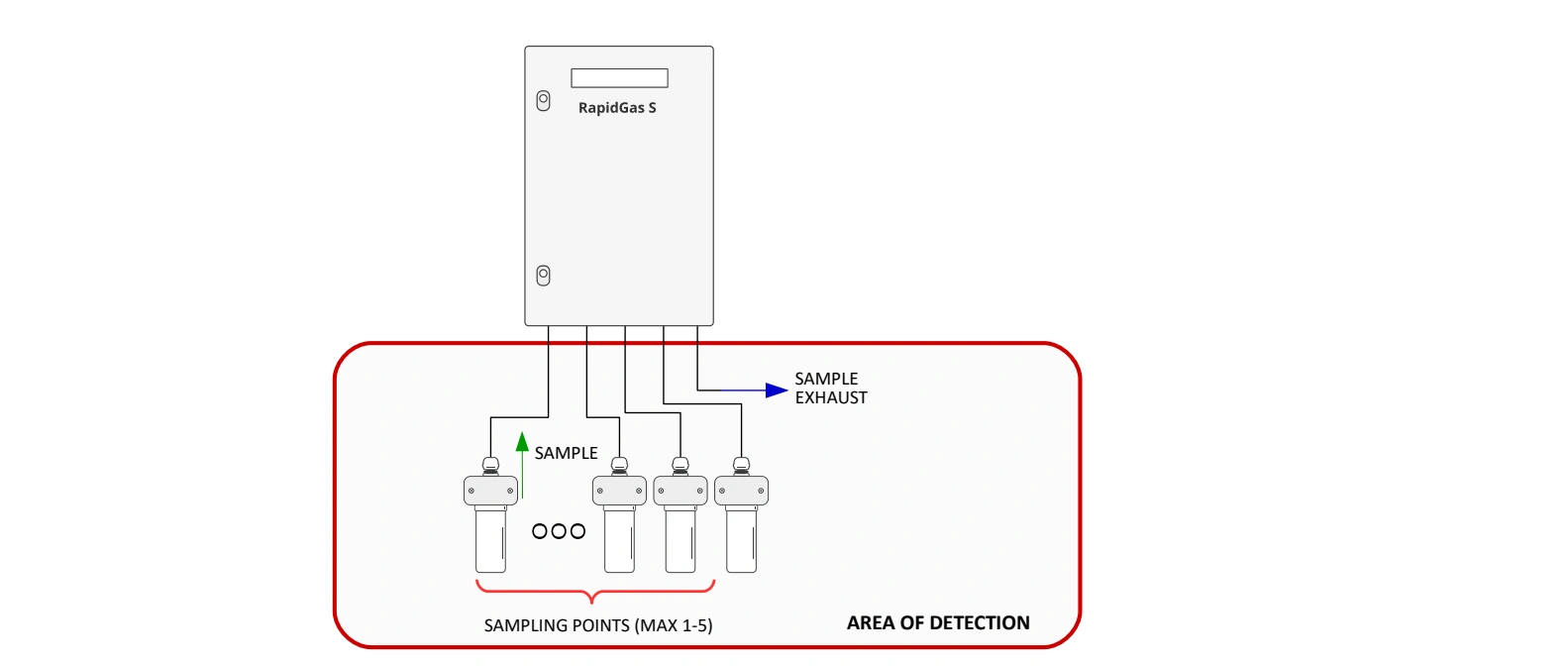 RapidGas S

SAMPLE EXHAUST

SAMPLE

SAMPLING POINTS (MAX 1-5)

AREA OF DETECTION