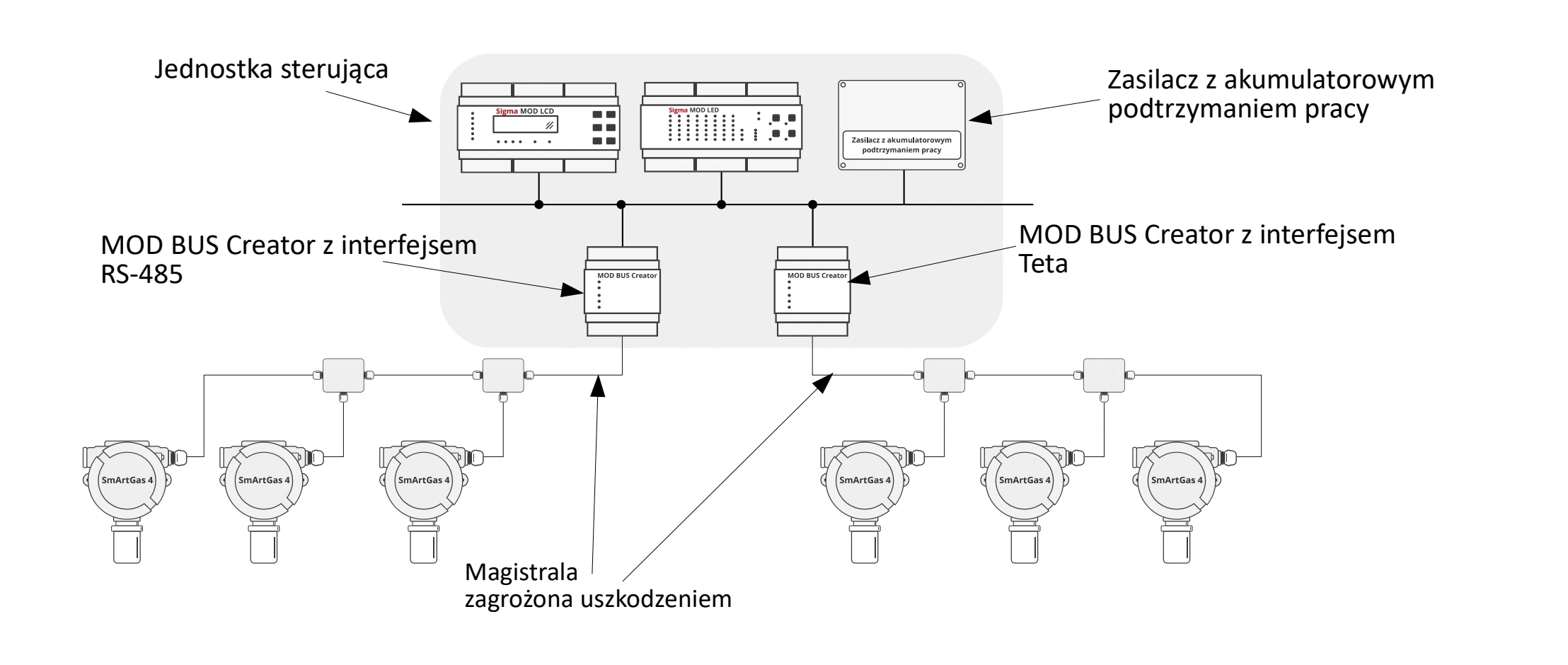 Jednostka sterująca

Sigma MOD LCD

Sigma MOD LED

Zasilacz z akumulatorowym podtrzymaniem pracy

Zasilacz z akumulatorowym podtrzymaniem pracy

MOD BUS Creator z interfejsem RS-485

MOD BUS Creator

MOD BUS Creator

MOD BUS Creator z interfejsem Teta

SmArtGas 4

SmArtGas 4

SmArtGas 4

SmArtGas 4

SmArtGas 4

SmArtGas 4

Magistrala zagrożona uszkodzeniem