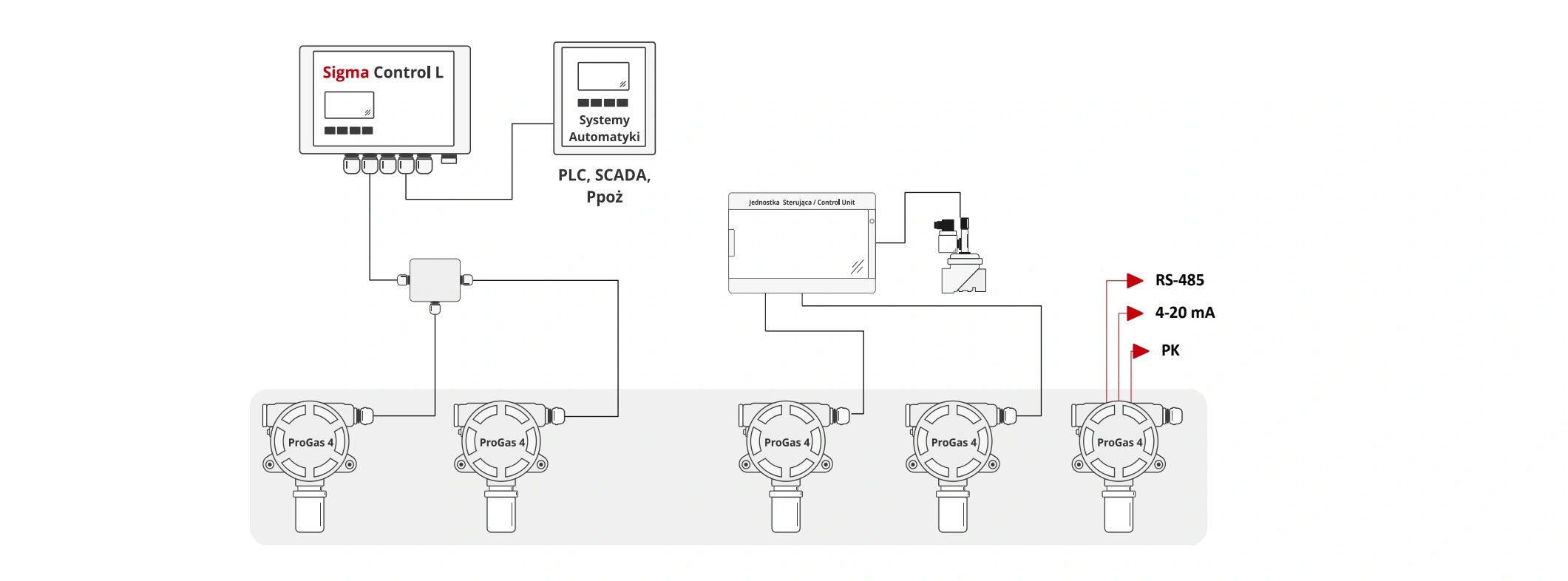 Sigma Control L

Systemy Automatyki

PLC, SCADA, Ppoż

Jednostka Sterująca / Control Unit

RS-485

4-20 mA

PK

ProGas 4

ProGas 4

ProGas 4

ProGas 4

ProGas 4