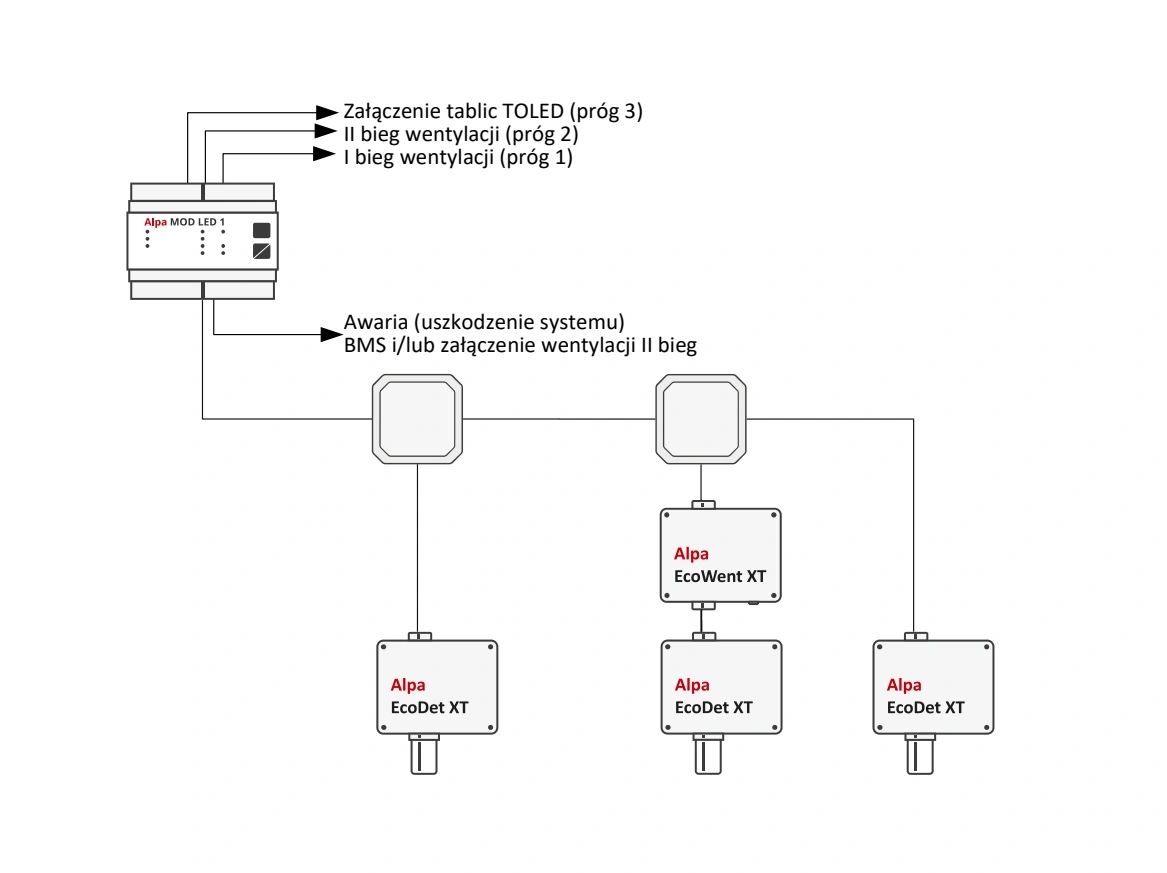 Załączenie tablic TOLED (próg 3)
II bieg wentylacji (próg 2)
I bieg wentylacji (próg 1)

Alpa MOD LED 1

Awaria (uszkodzenie systemu)
BMS i/lub załączenie wentylacji II bieg

Alpa
EcoWent XT

Alpa
EcoDet XT

Alpa
EcoDet XT

Alpa
EcoDet XT