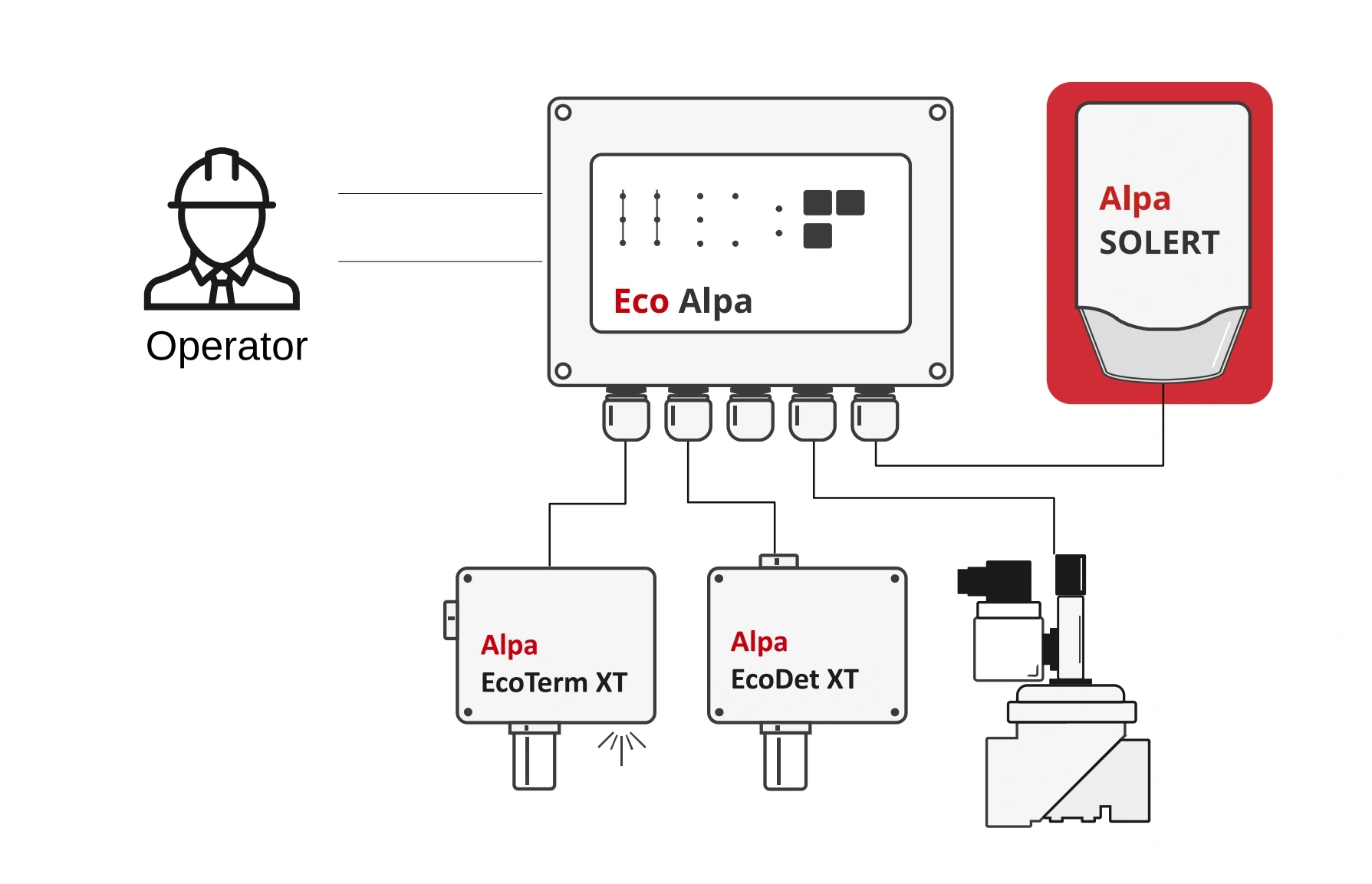 Operator

Eco Alpa

Alpa
SOLERT

Alpa
EcoTerm XT

Alpa
EcoDet XT