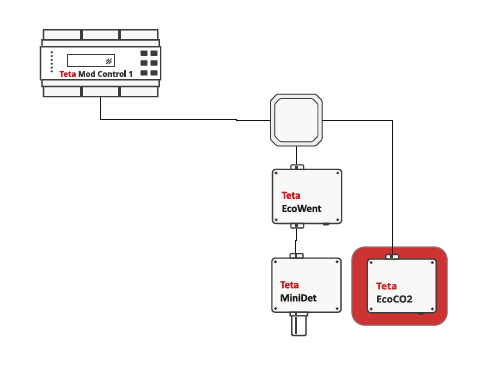 Teta Mod Control 1

Teta
EcoWent

Teta
MiniDet

Teta
EcoCO2