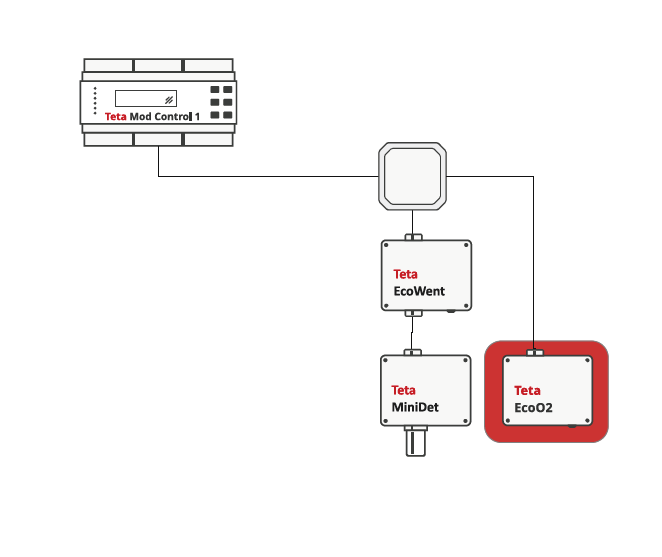 Teta Mod Control 1

Teta
EcoWent

Teta
MiniDet

Teta
EcoO2